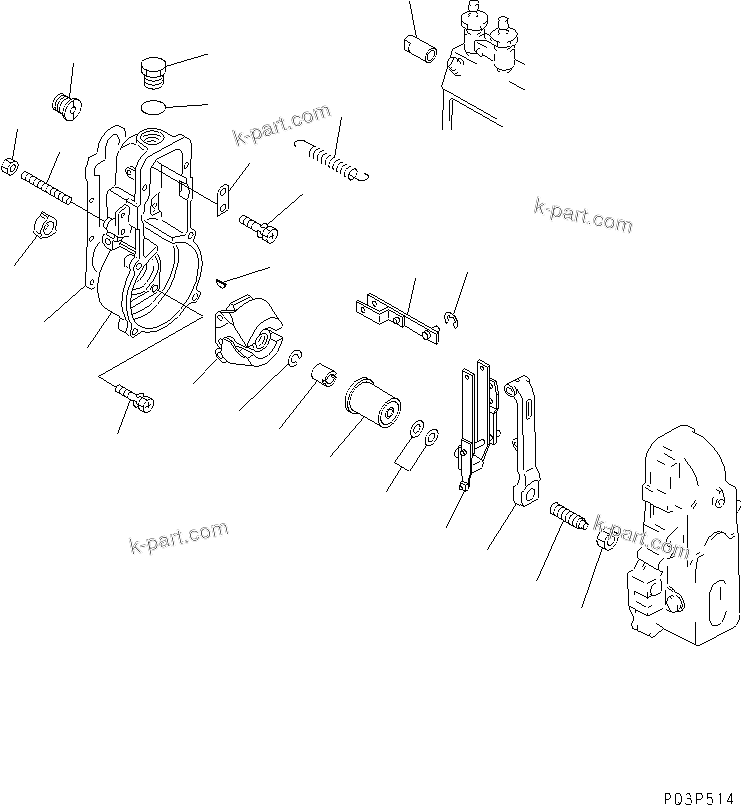 k-part.com

k-part.com

k-part.com

k-part.com

P03P514