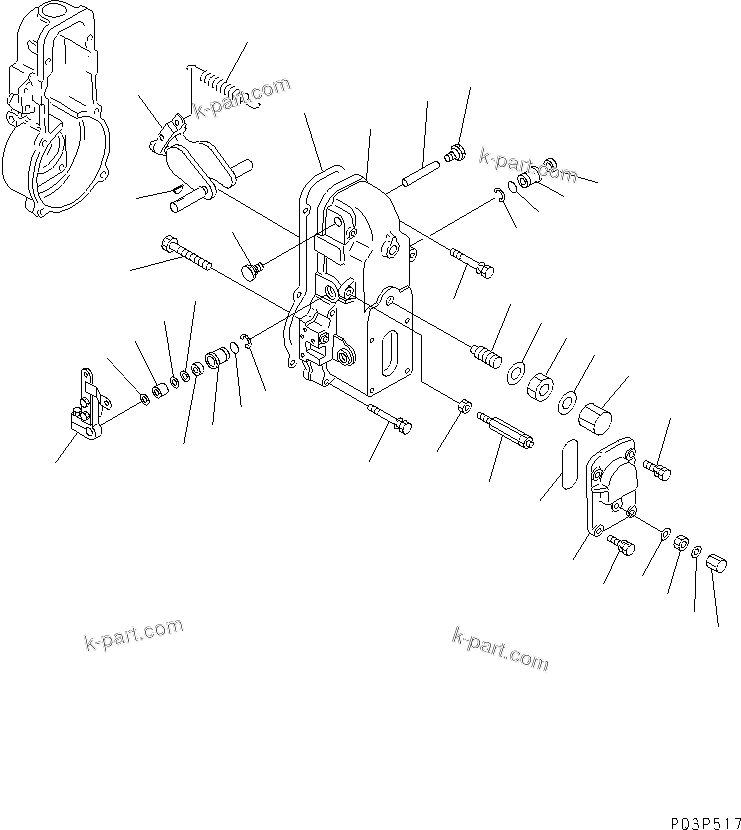 k-part.com

k-part.com

k-part.com

k-part.com

P03P517