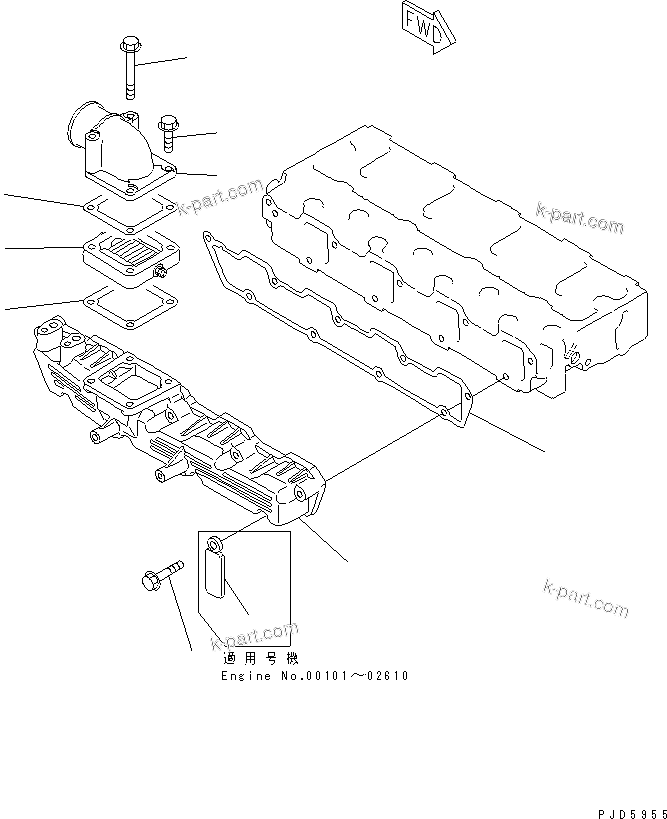 FWD

k-part.com

k-part.com

k-part.com

k-part.com

適用号機
Engine No.00101～02610

PJD5955