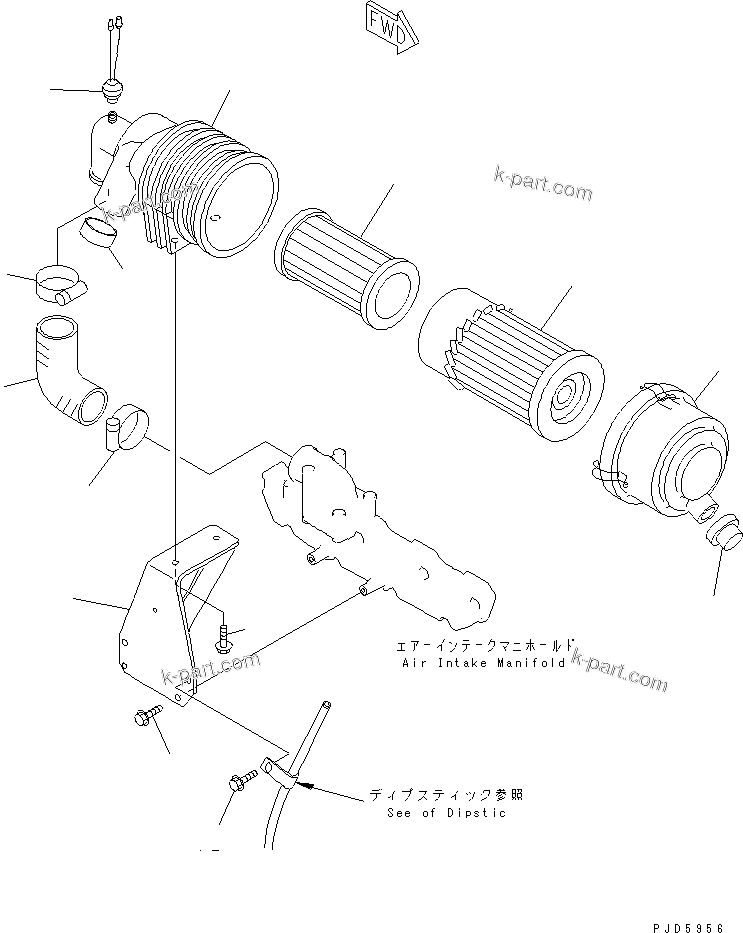 FWD

k-part.com

k-part.com

エアーインテークマニホールド
Air Intake Manifold

k-part.com

k-part.com

ディプスティック参照
See of Dipstic

PJD5956