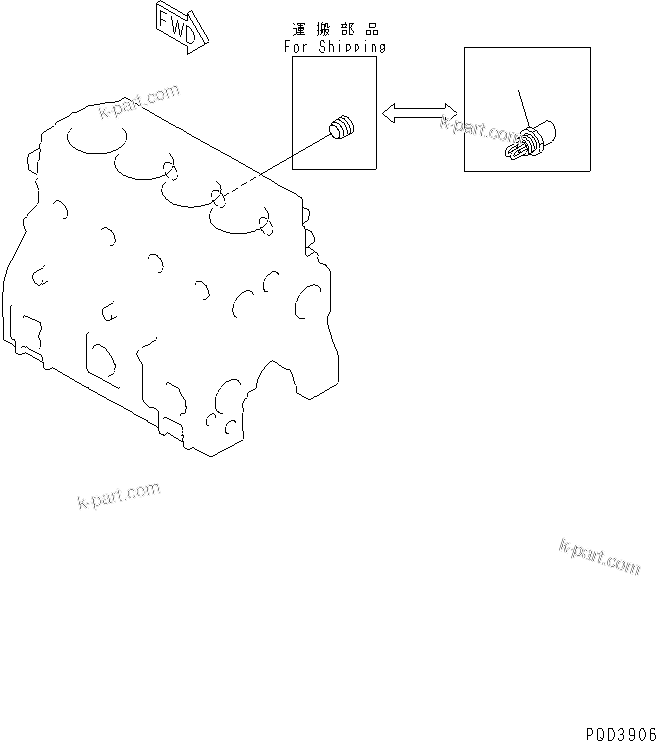 FWD

運搬部品
For Shipping

k-part.com

k-part.com

k-part.com

k-part.com

PQD3906