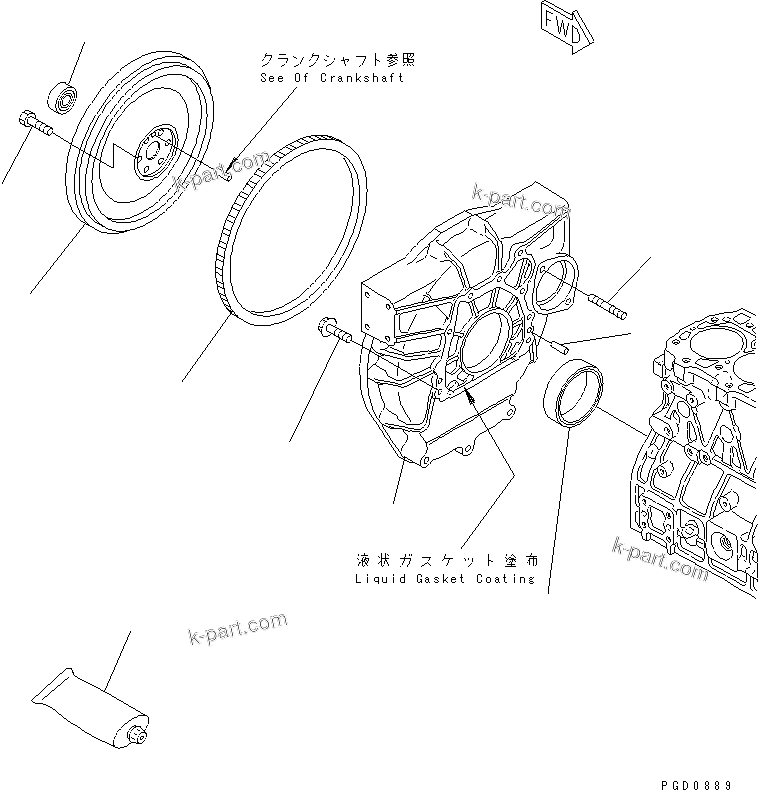 FWD

クランクシャフト参照
See Of Crankshaft

k-part.com

k-part.com

液状ガスケット塗布
Liquid Gasket Coating

k-part.com

k-part.com

PGD0889