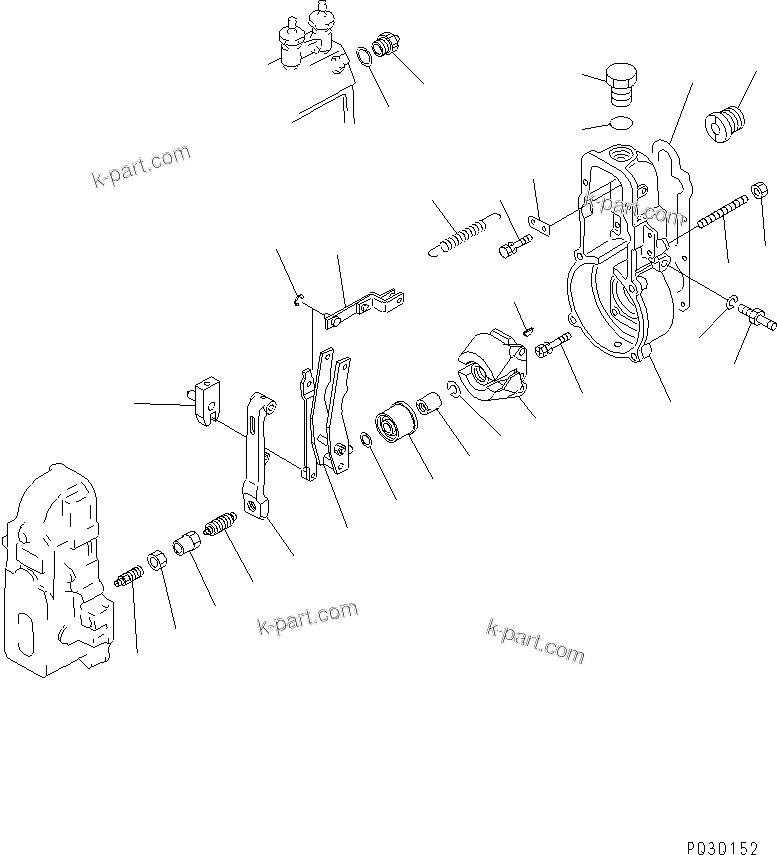 k-part.com

k-part.com

k-part.com

k-part.com

P030152