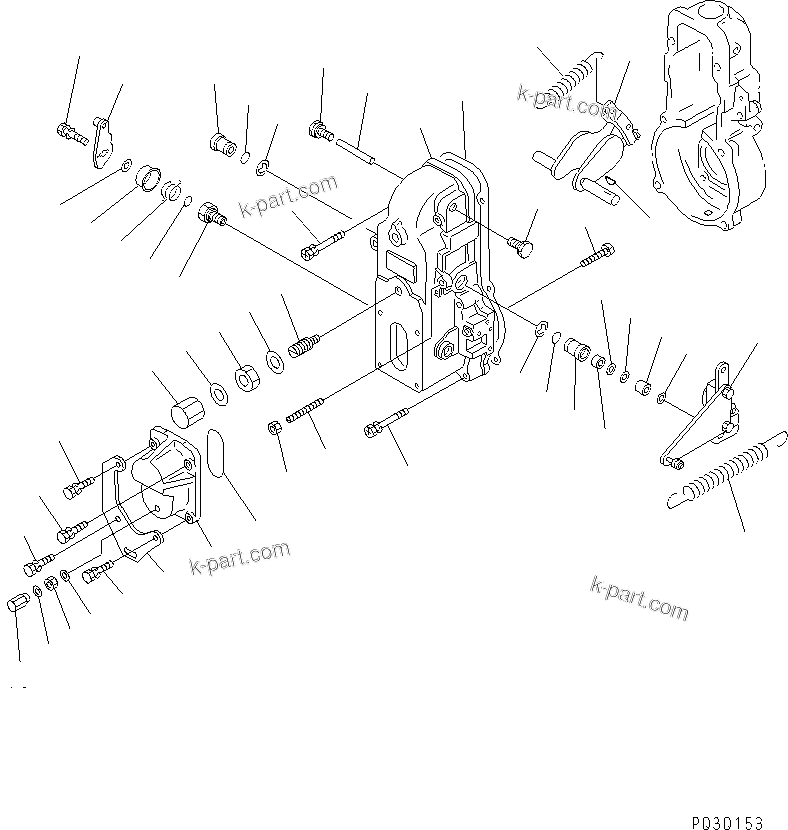 k-part.com

k-part.com

k-part.com

k-part.com

PQ30153