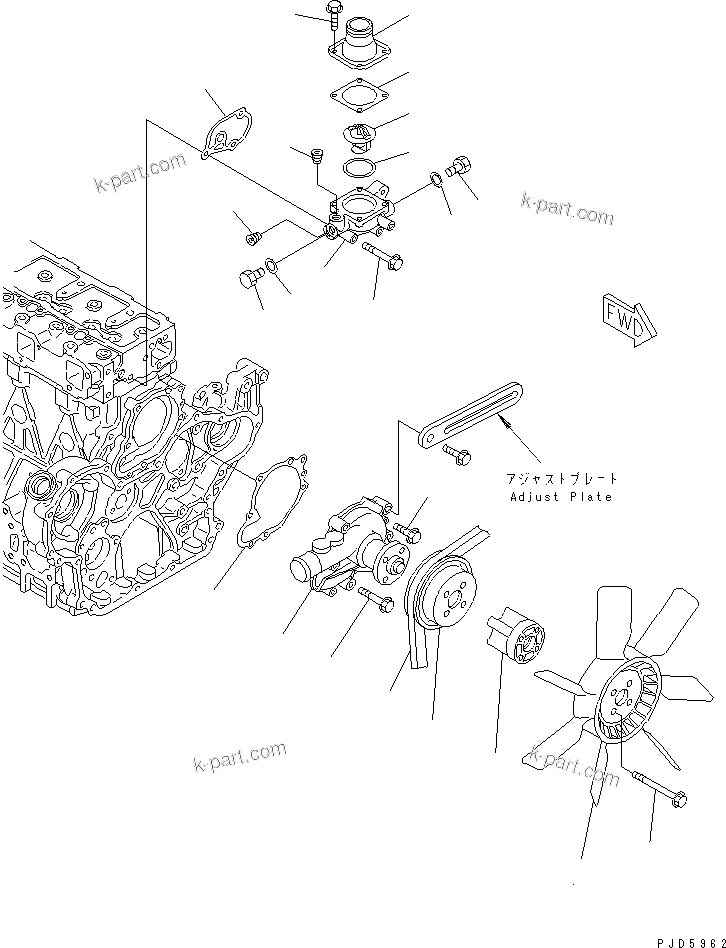 k-part.com

k-part.com

FWD

アジャストプレート
Adjust Plate

k-part.com

k-part.com

PJD5962