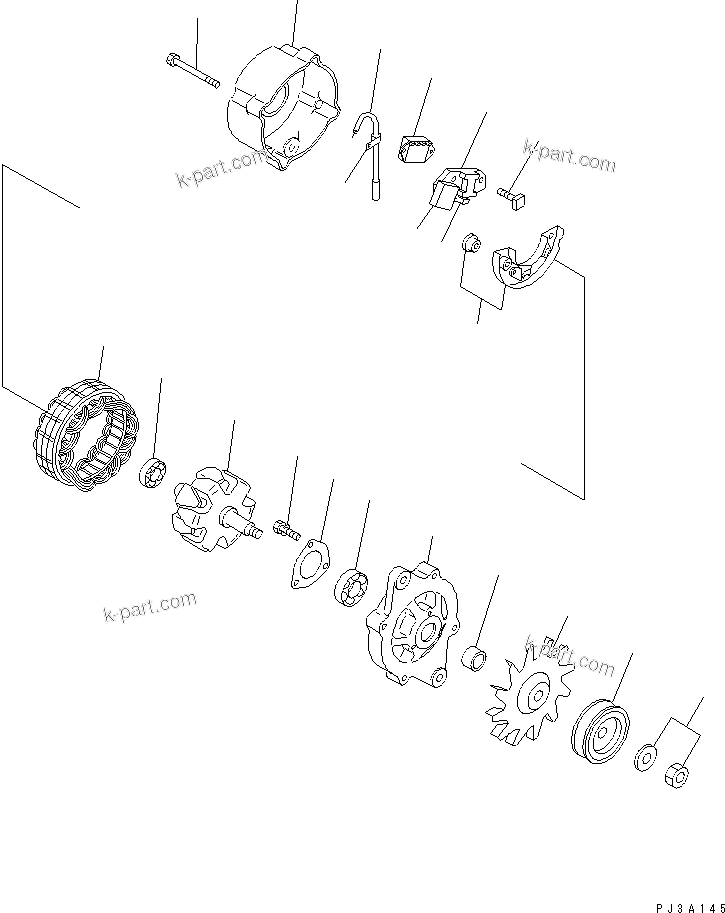 k-part.com

k-part.com

k-part.com

k-part.com

PJ3A145