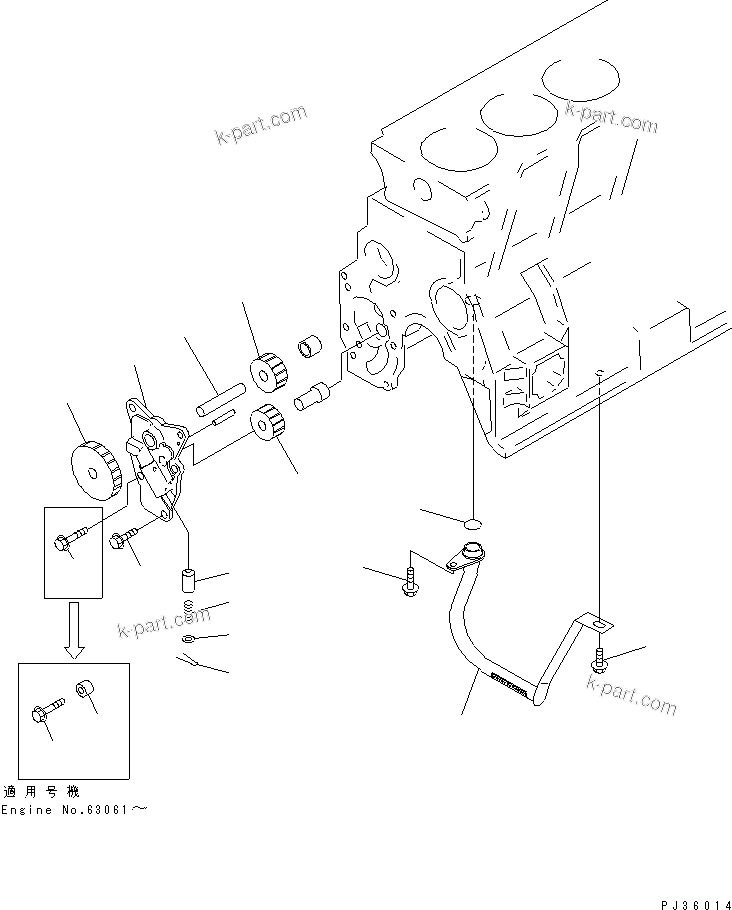 k-part.com

k-part.com

k-part.com

k-part.com

適用号機
Engine No.63061～

PJ36014