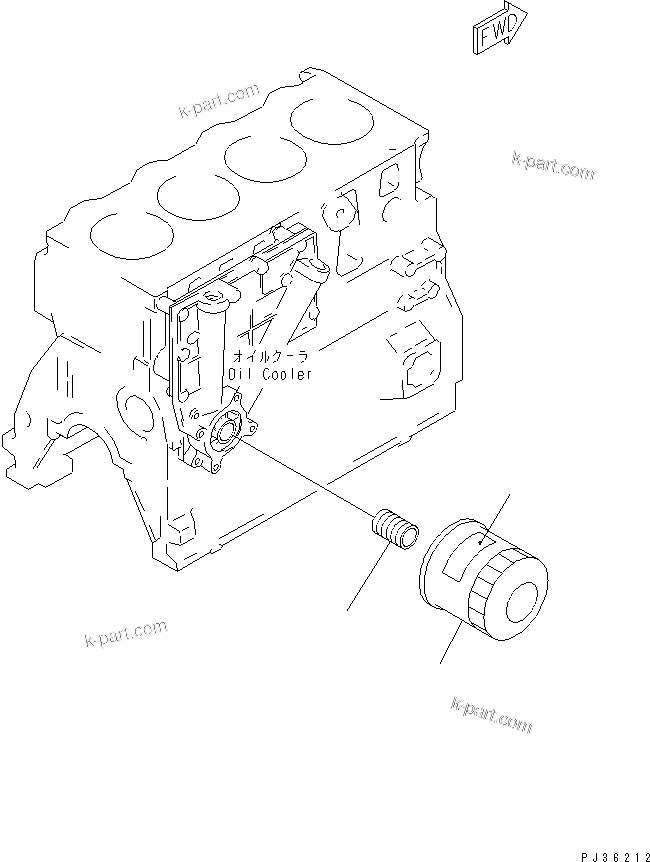 FWD

k-part.com

k-part.com

オイルクーラ
Oil Cooler

k-part.com

k-part.com

PJ36212