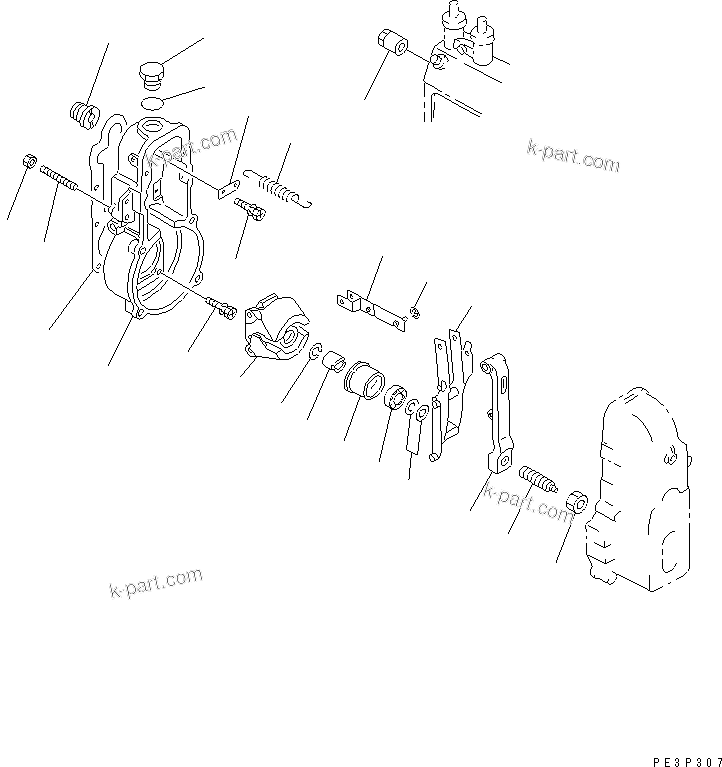 k-part.com
k-part.com
k-part.com
k-part.com
PE3P307