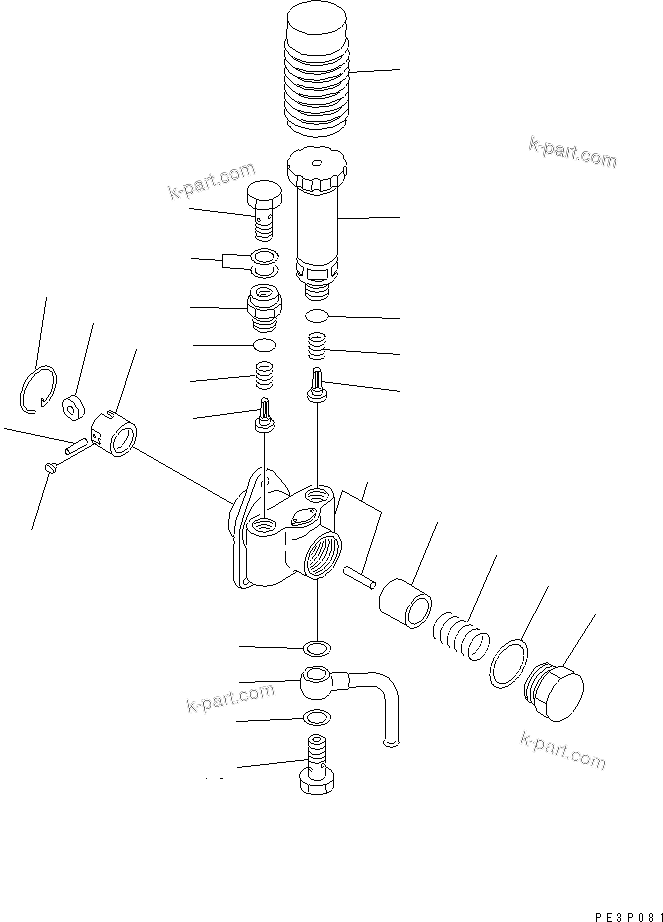 k-part.com

k-part.com

k-part.com

k-part.com

PE3P081