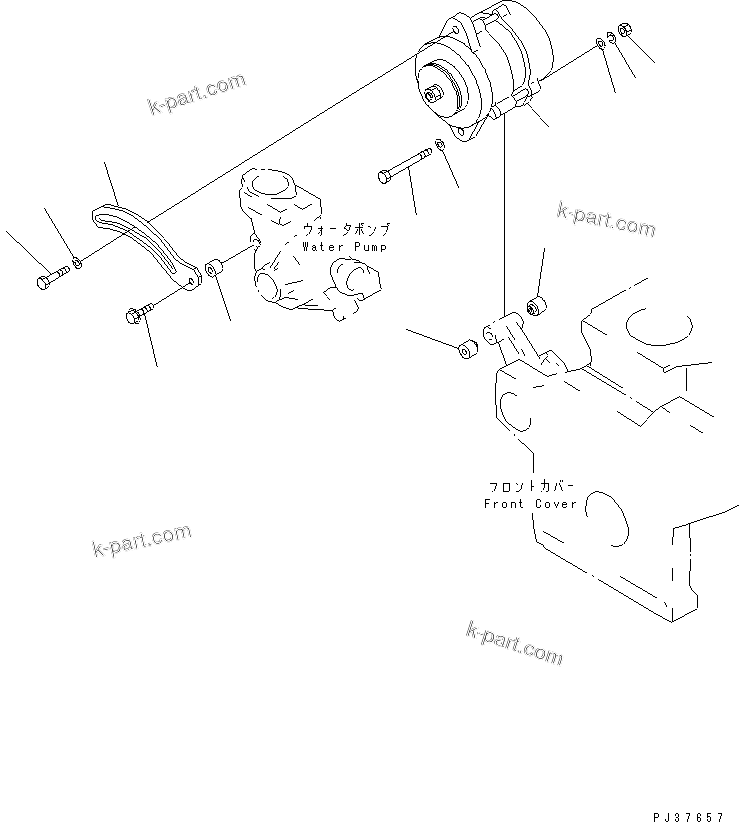 k-part.com

ウォータポンプ
Water Pump

k-part.com

フロントカバー
Front Cover

k-part.com

k-part.com

PJ37657