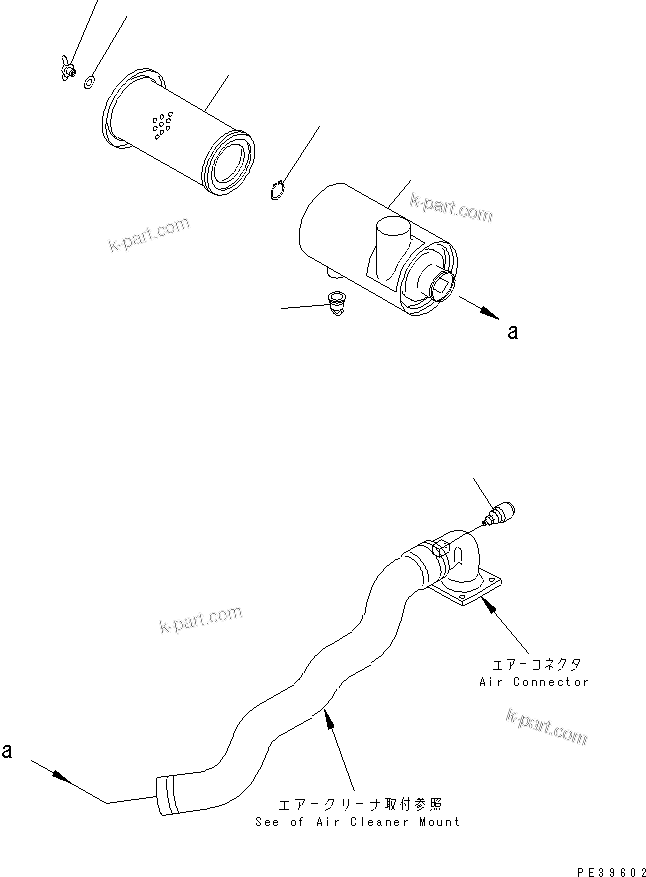 k-part.com

k-part.com

a

k-part.com

エアーコネクタ
Air Connector

k-part.com

a

エアークリーナ取付参照
See of Air Cleaner Mount

PE39602