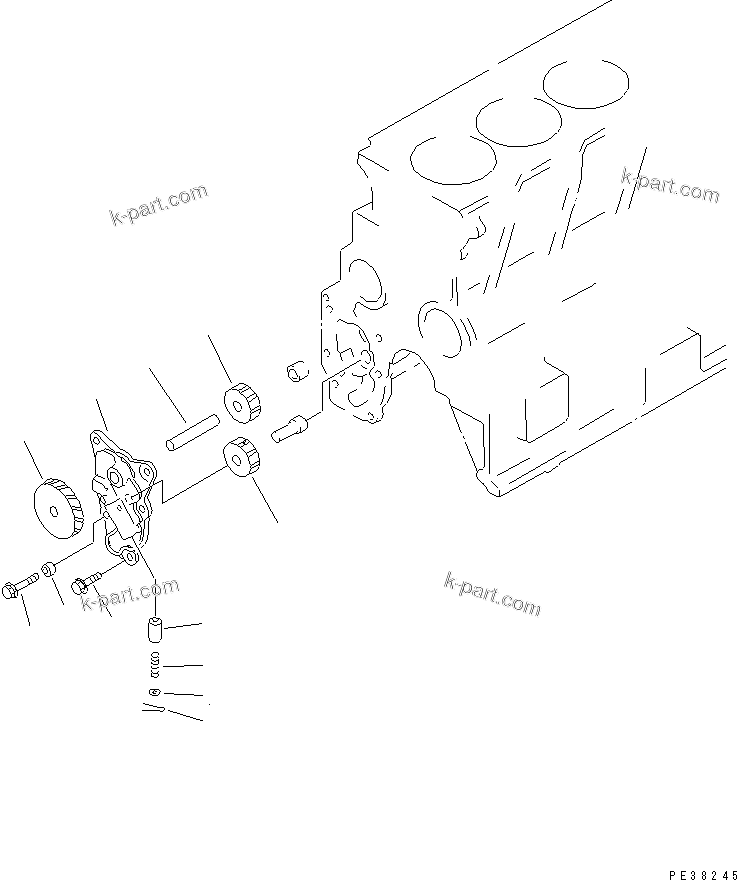 k-part.com

k-part.com

k-part.com

k-part.com

PE38245