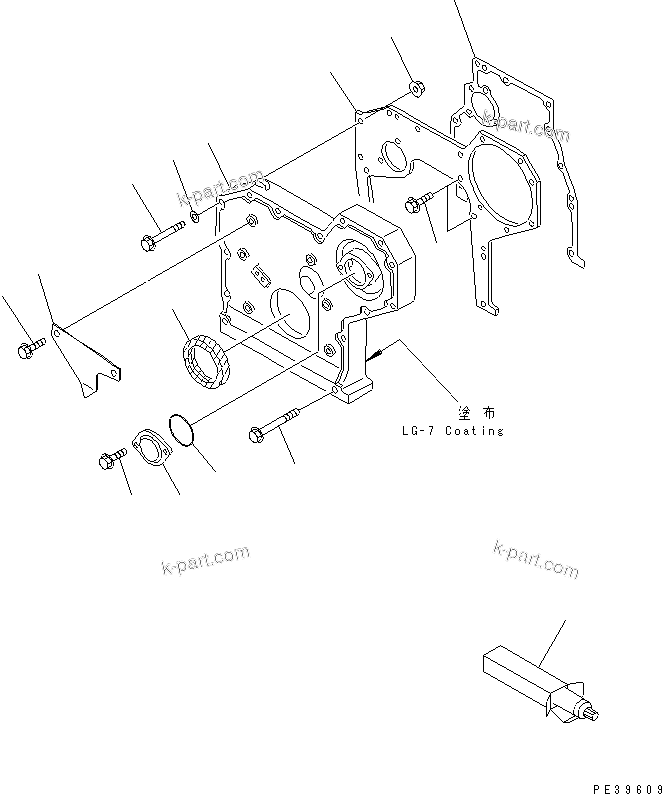 k-part.com

k-part.com

塗布
LG-7 Coating

k-part.com

k-part.com

PE39609