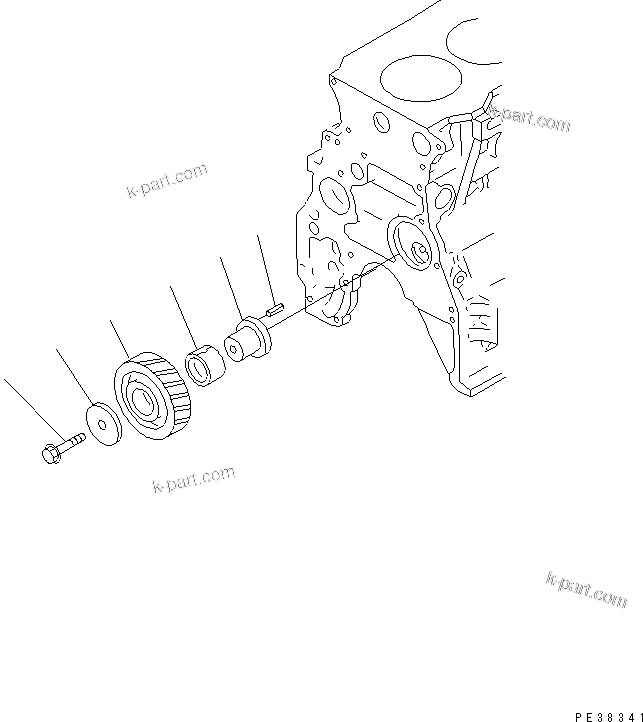 k-part.com

k-part.com

k-part.com

k-part.com

PE38341