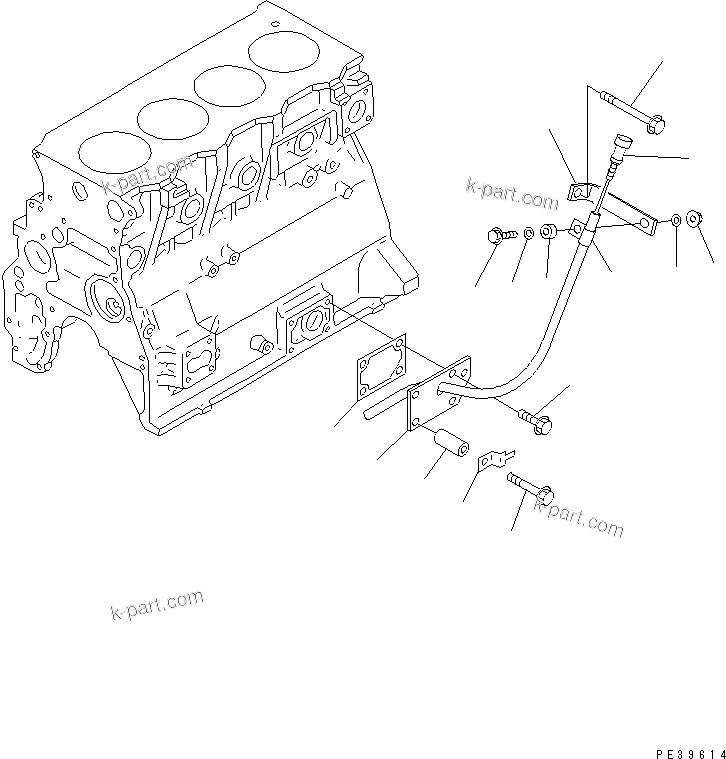 k-part.com
k-part.com
k-part.com
k-part.com
PE39614