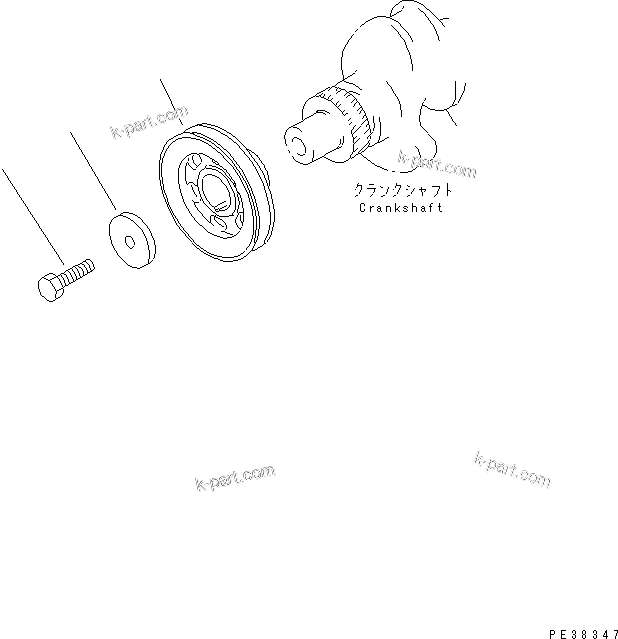 k-part.com

k-part.com

クランクシャフト
Crankshaft

k-part.com

k-part.com

PE38347