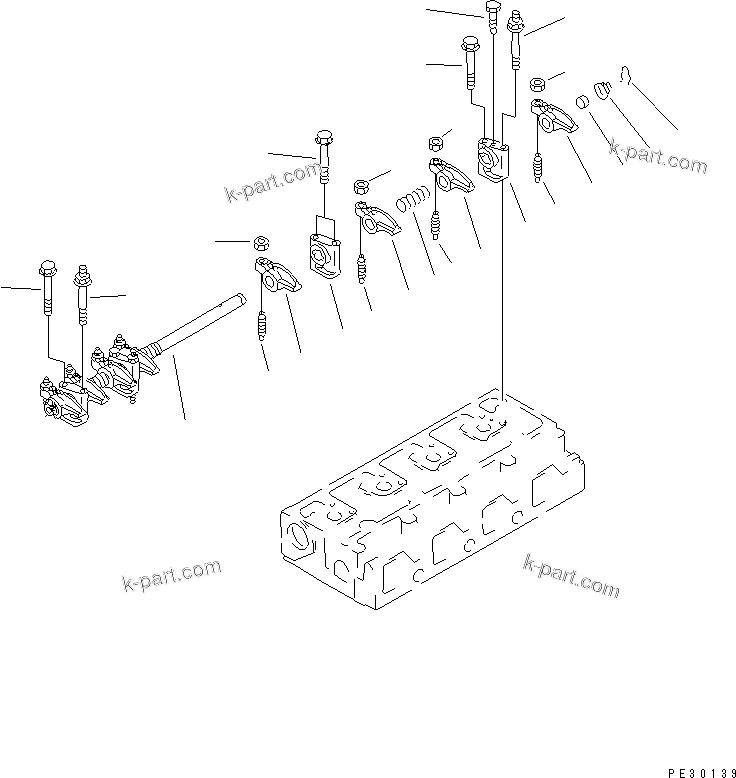 k-part.com
k-part.com
k-part.com
k-part.com
PE30139