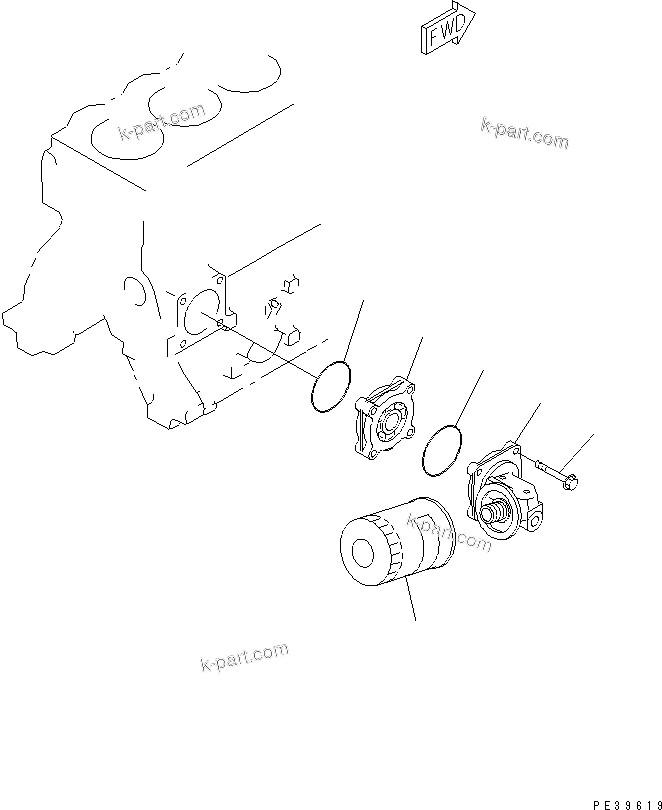 FWD

k-part.com

k-part.com

k-part.com

k-part.com

PE39619