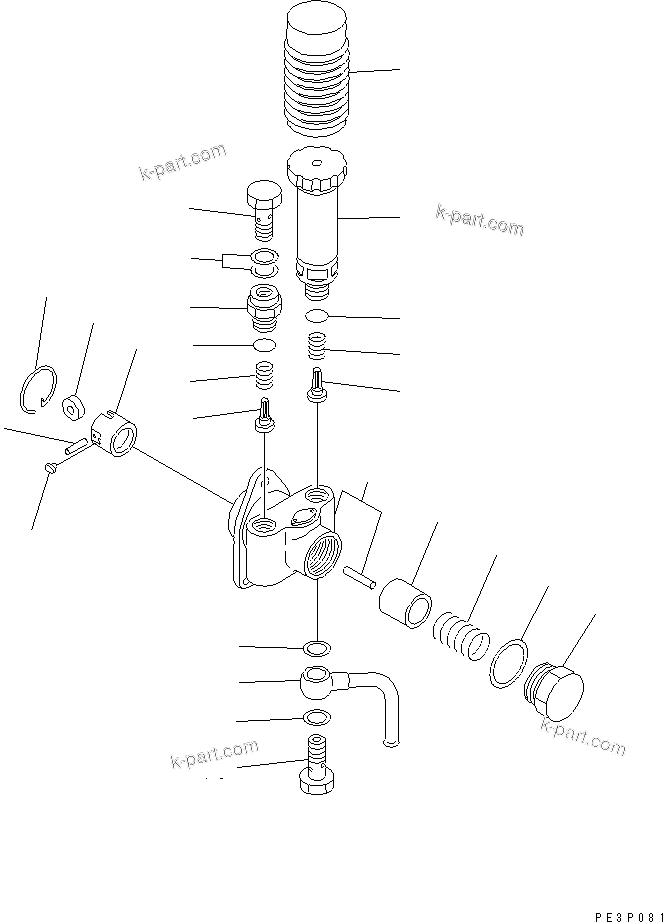 k-part.com

k-part.com

k-part.com

k-part.com

PE3P081