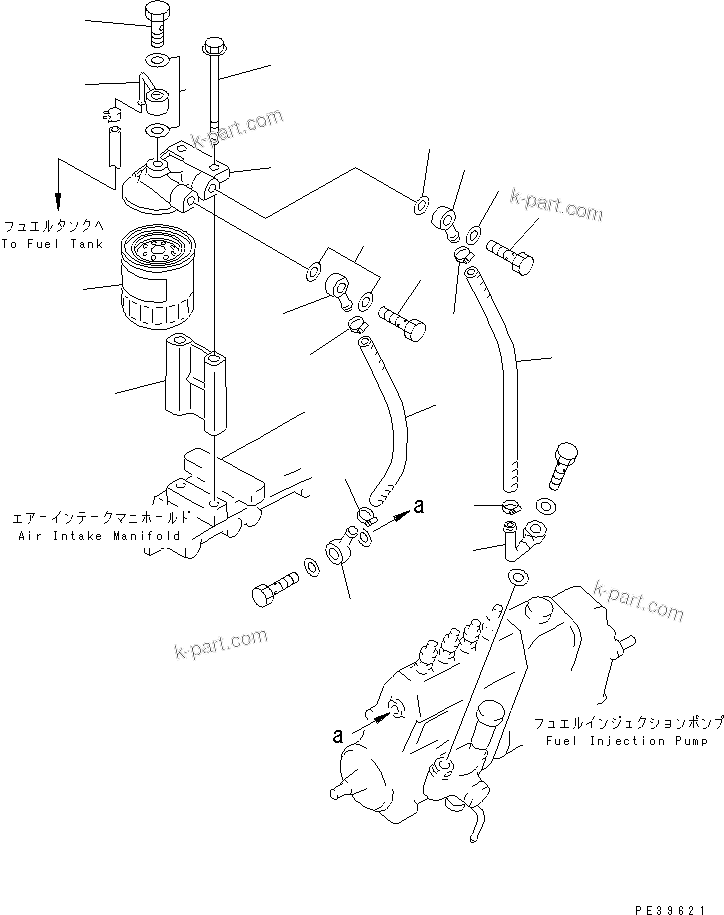 k-part.com

k-part.com

フュエルタンクへ
To Fuel Tank

エアーインテークマニホールド
Air Intake Manifold

a

k-part.com

k-part.com

a

フュエルインジェクションポンプ
Fuel Injection Pump

PE39621