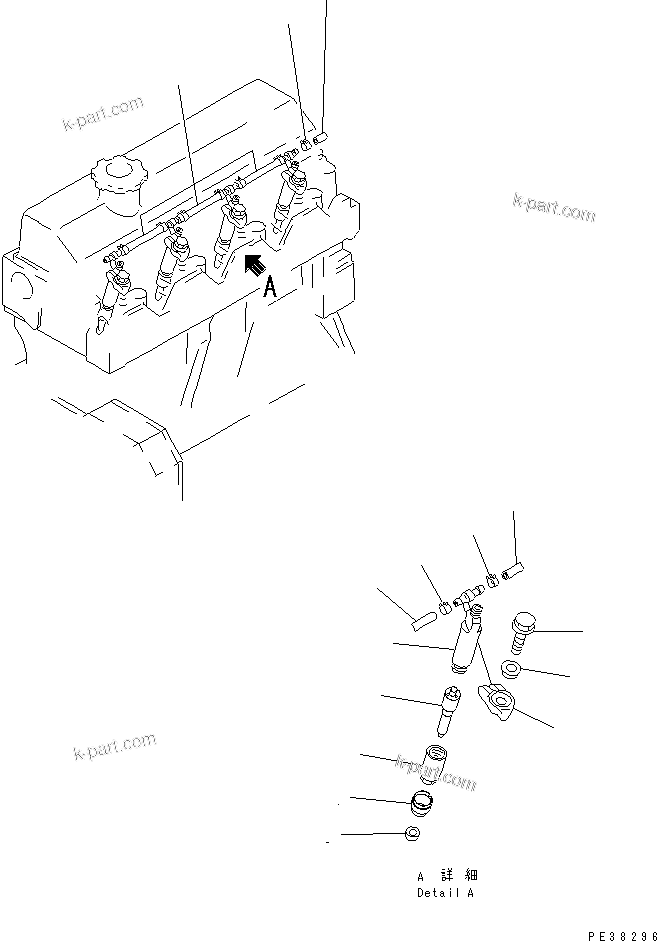 k-part.com

k-part.com

A

k-part.com

k-part.com

A 詳細
Detail A

PE38296