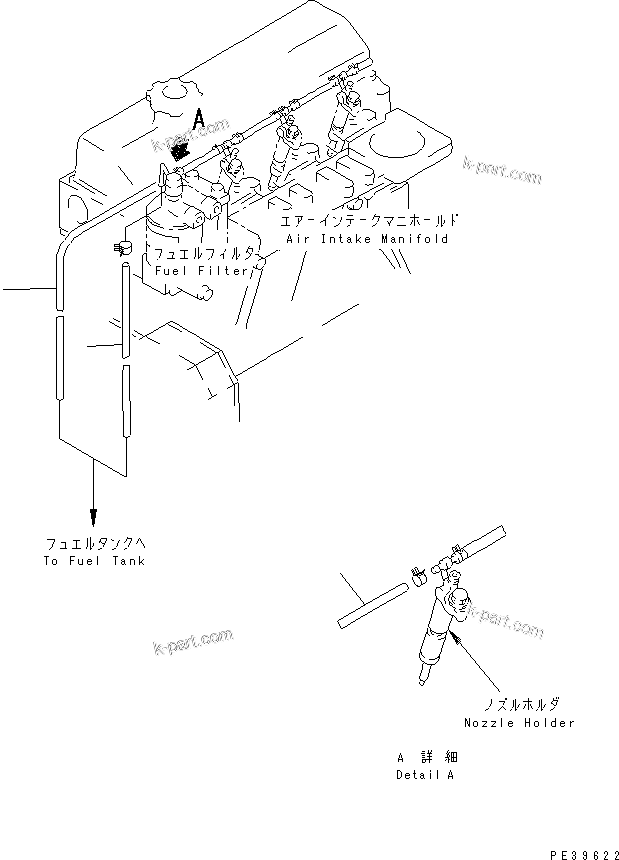 A

k-part.com

k-part.com

エアーインテークマニホールド
Air Intake Manifold

フュエルフィルタ
Fuel Filter

フュエルタンクへ
To Fuel Tank

k-part.com

k-part.com

ノズルホルダ
Nozzle Holder

A 詳細
Detail A

PE39622