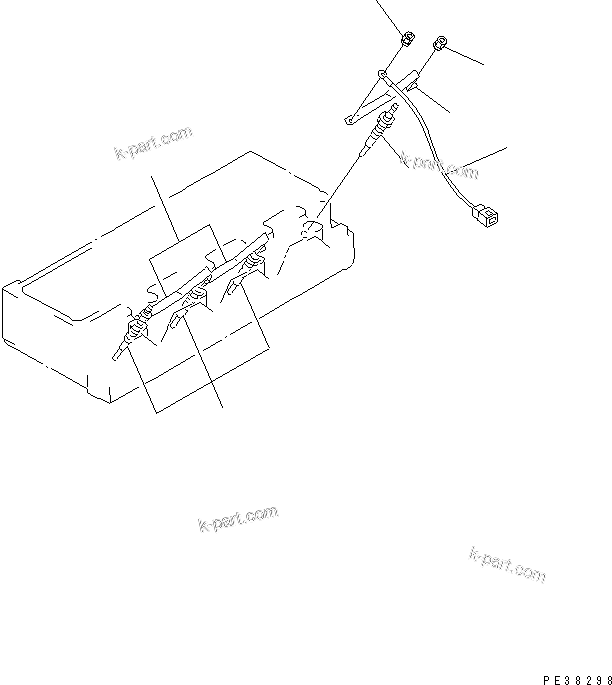 k-part.com

k-part.com

k-part.com

k-part.com

PE38298