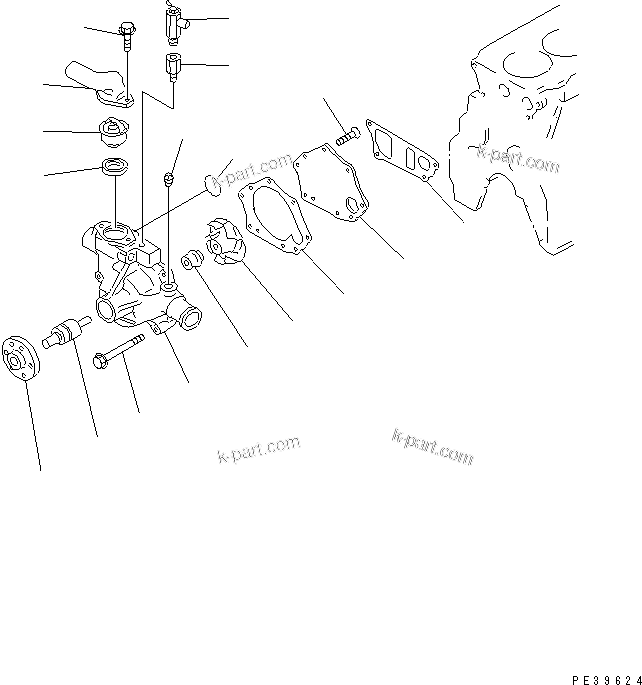 k-part.com

k-part.com

k-part.com

k-part.com

PE39624