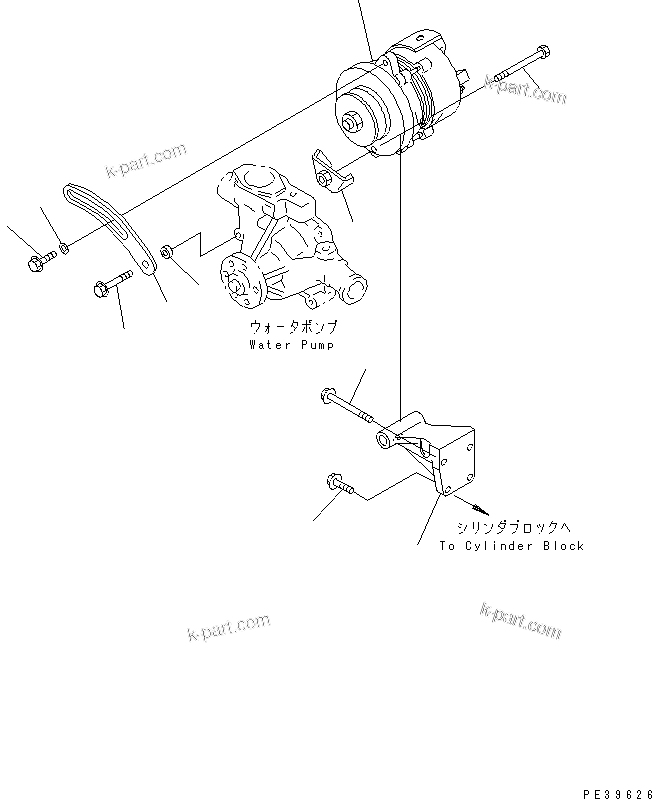 k-part.com

k-part.com

ウォータポンプ
Water Pump

シリンダブロックへ
To Cylinder Block

k-part.com

k-part.com

PE39626