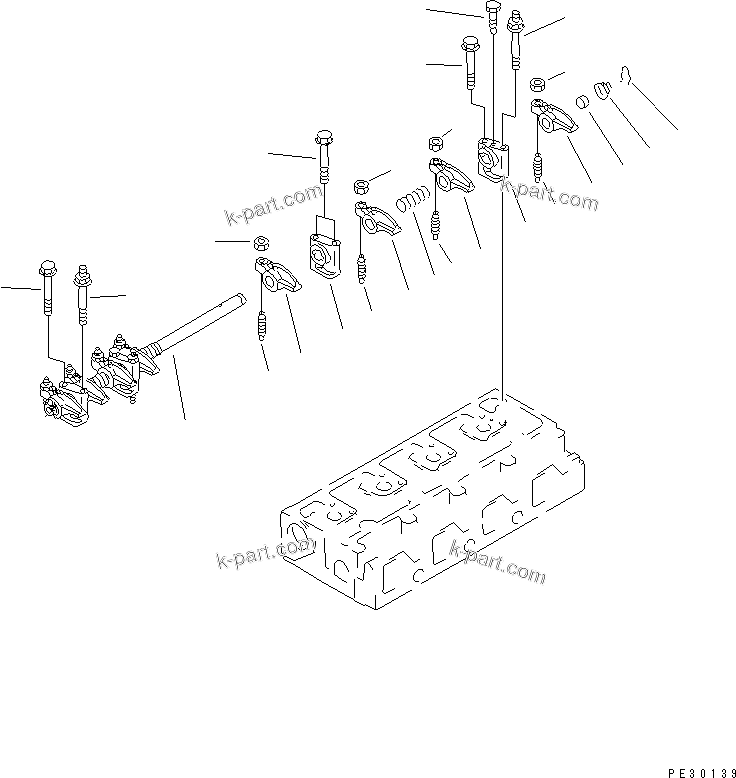 k-part.com
k-part.com
k-part.com
k-part.com
PE30139