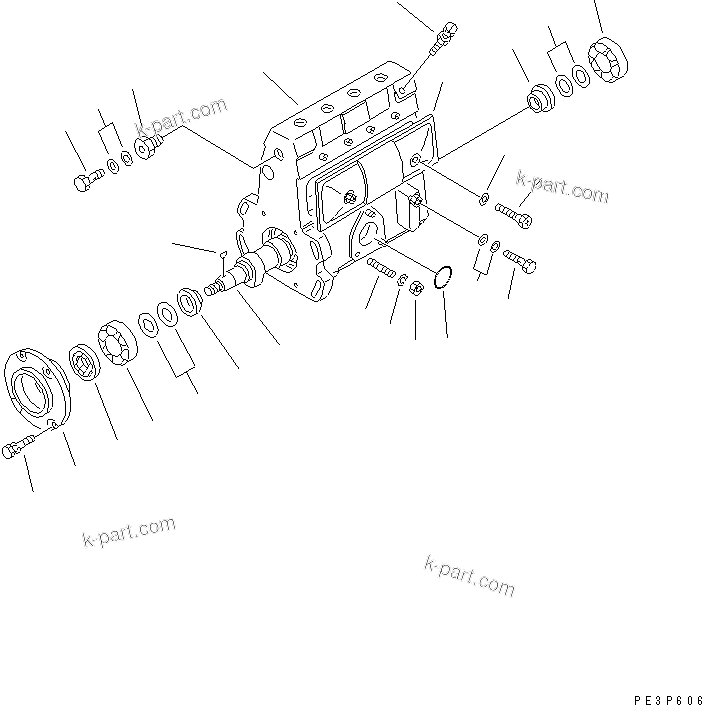 k-part.com
k-part.com
k-part.com
k-part.com
PE3P606