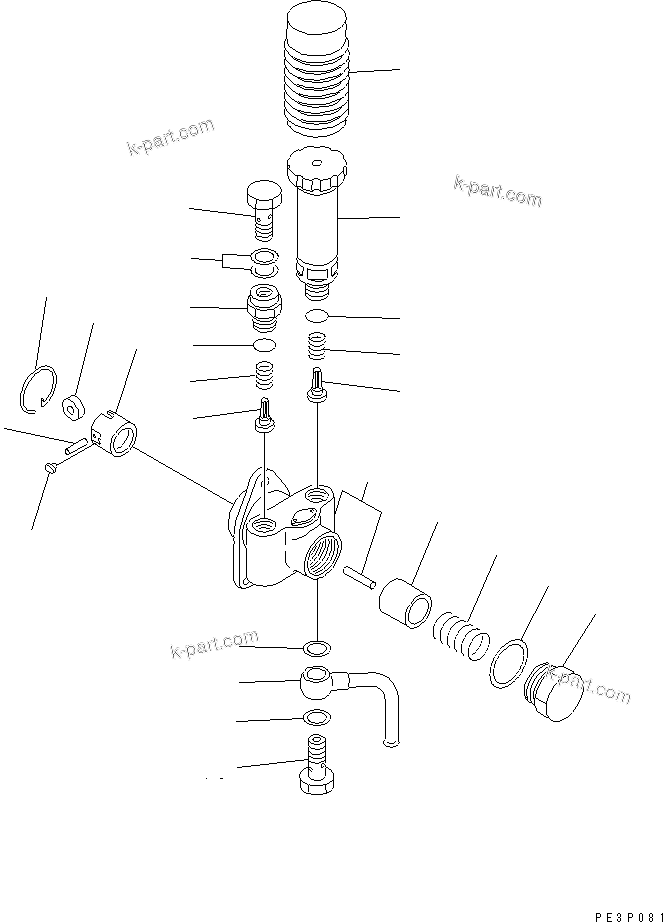 k-part.com

k-part.com

k-part.com

k-part.com

PE3P081