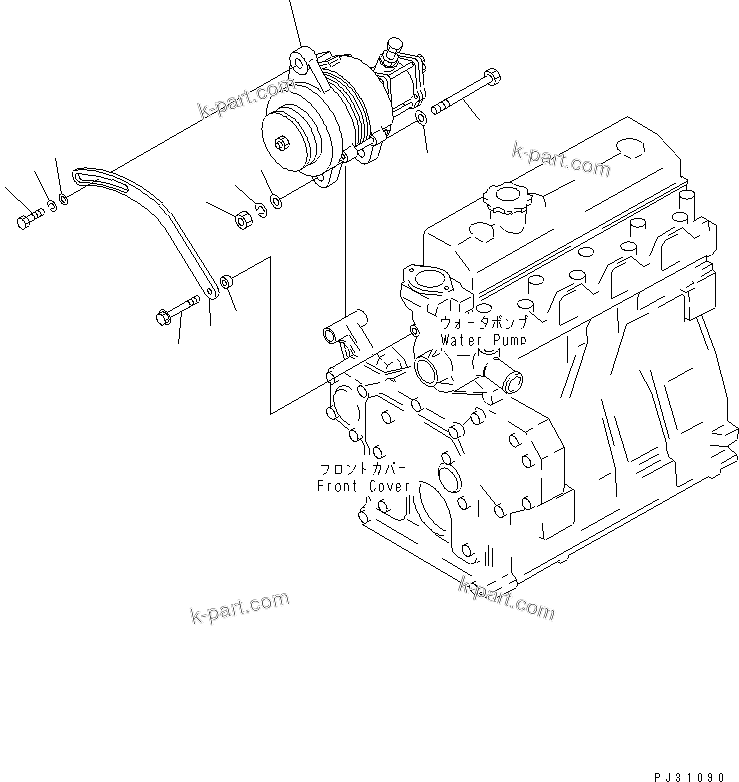 k-part.com

k-part.com

ウォータポンプ
Water Pump

フロントカバー
Front Cover

k-part.com

k-part.com

PJ31090