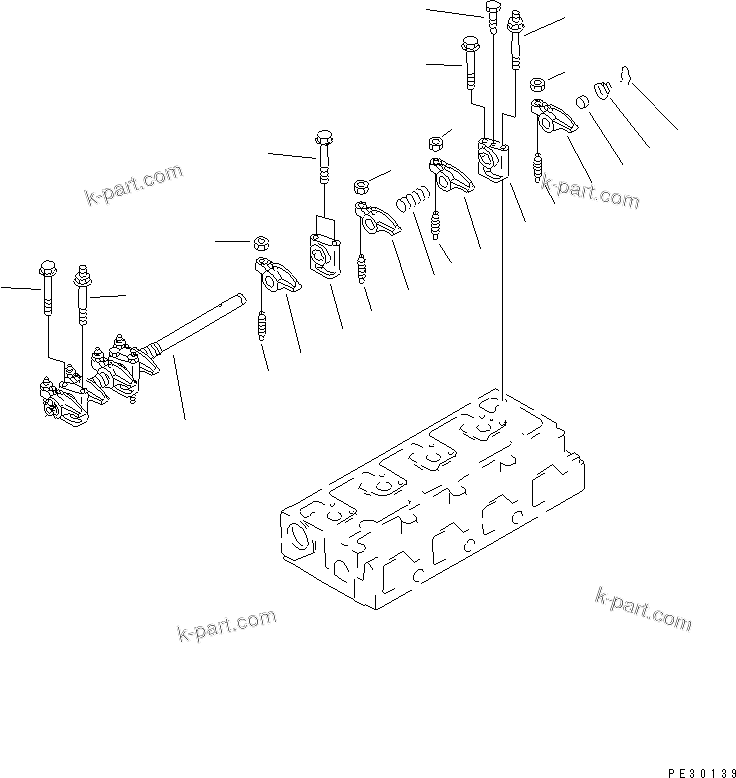 k-part.com

k-part.com

k-part.com

k-part.com

PE30139