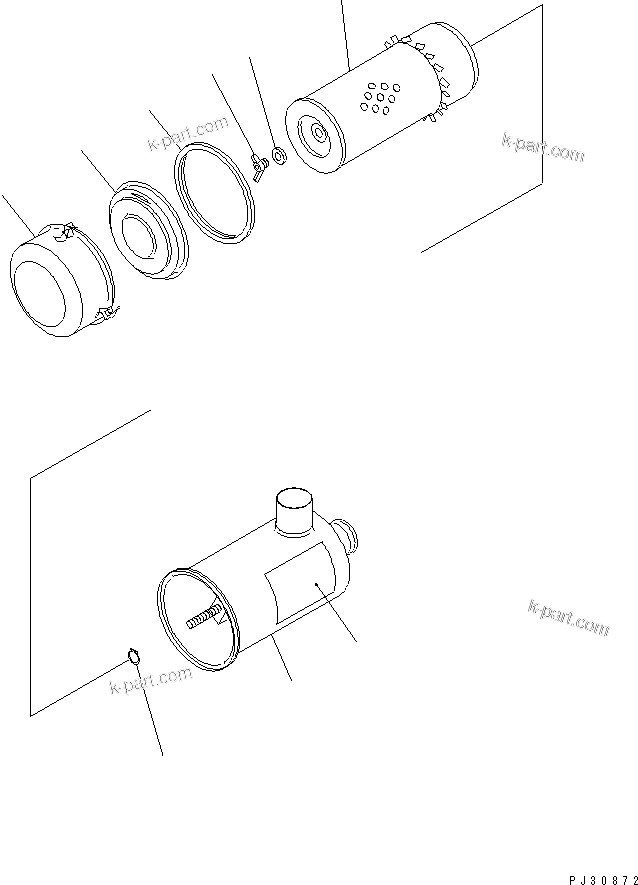 k-part.com

k-part.com

k-part.com

k-part.com

PJ30872