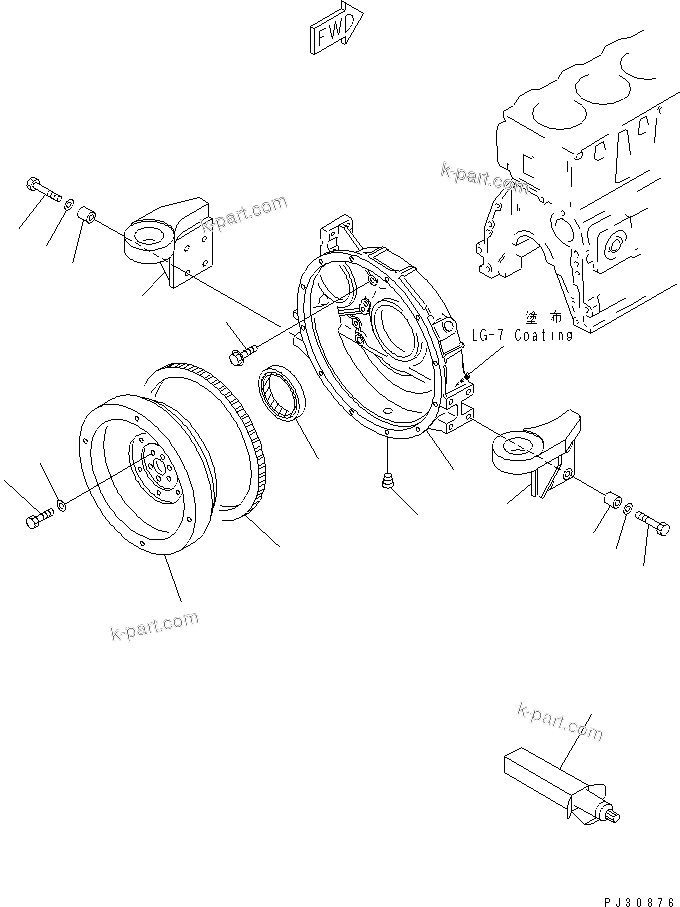 FWD

k-part.com

k-part.com

塗布
LG-7 Coating

k-part.com

k-part.com

PJ30876