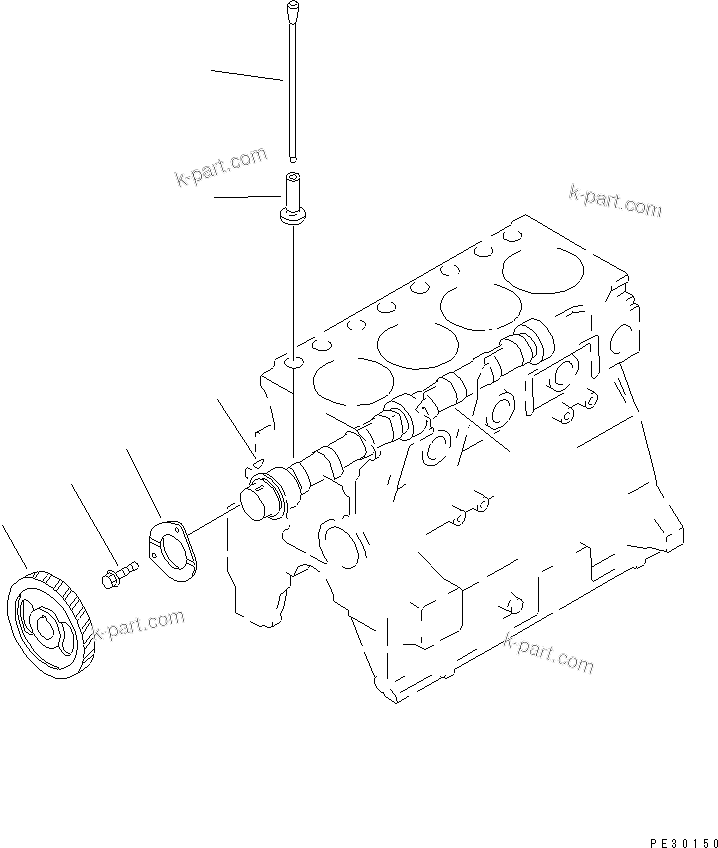 k-part.com

k-part.com

k-part.com

k-part.com

PE30150