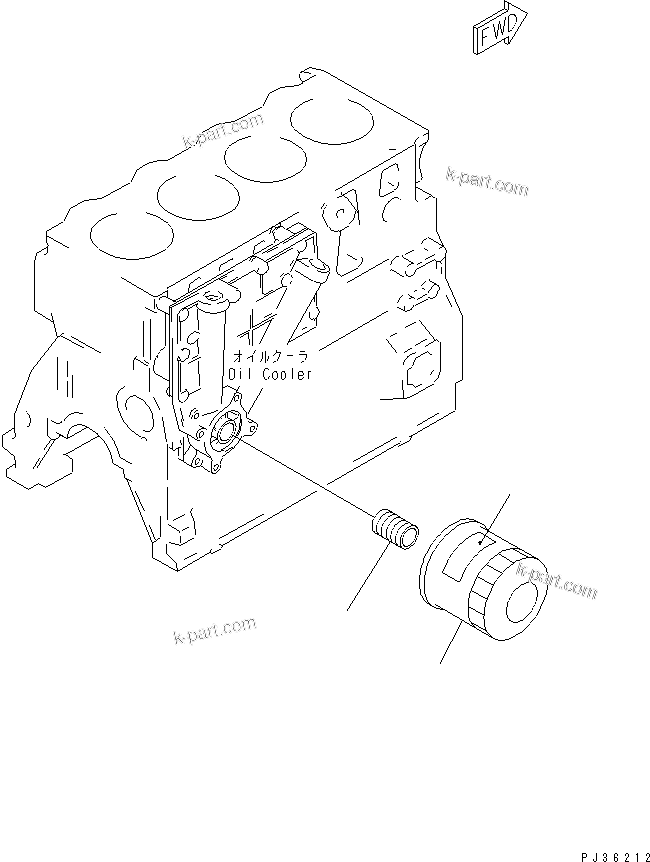 FWD

k-part.com

k-part.com

オイルクーラ
Oil Cooler

k-part.com

k-part.com

PJ36212