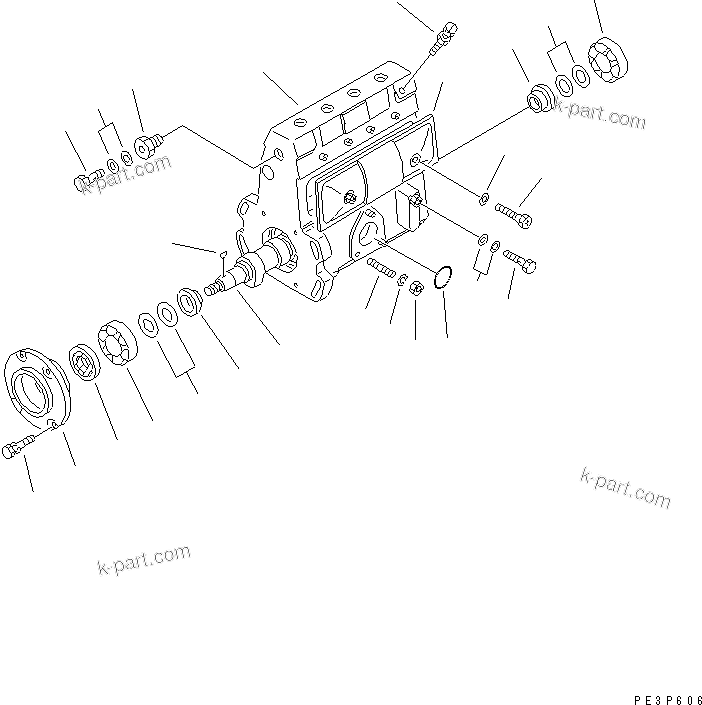 k-part.com

k-part.com

k-part.com

k-part.com

PE3P606