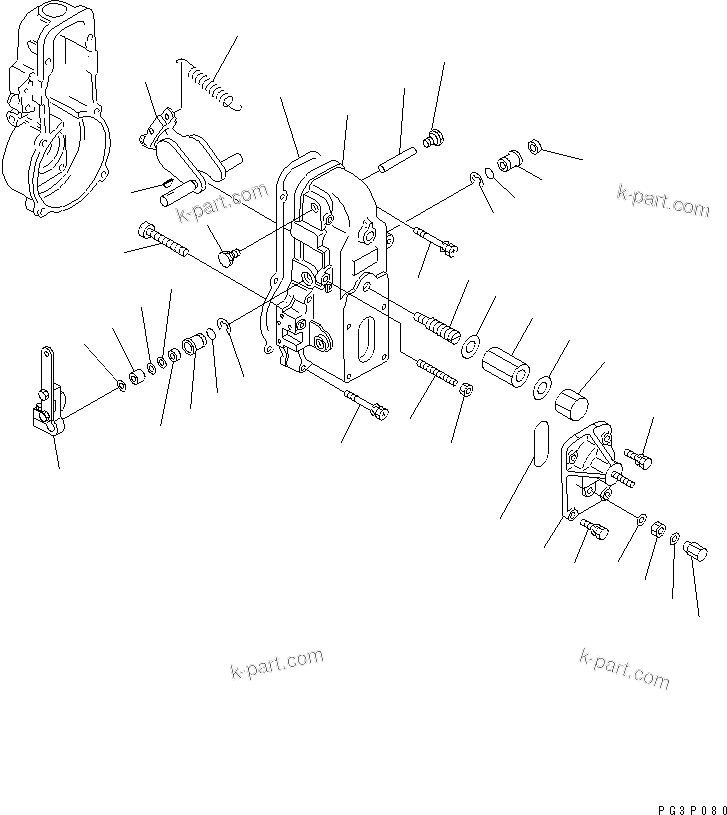 k-part.com
k-part.com
k-part.com
k-part.com
PG3P080