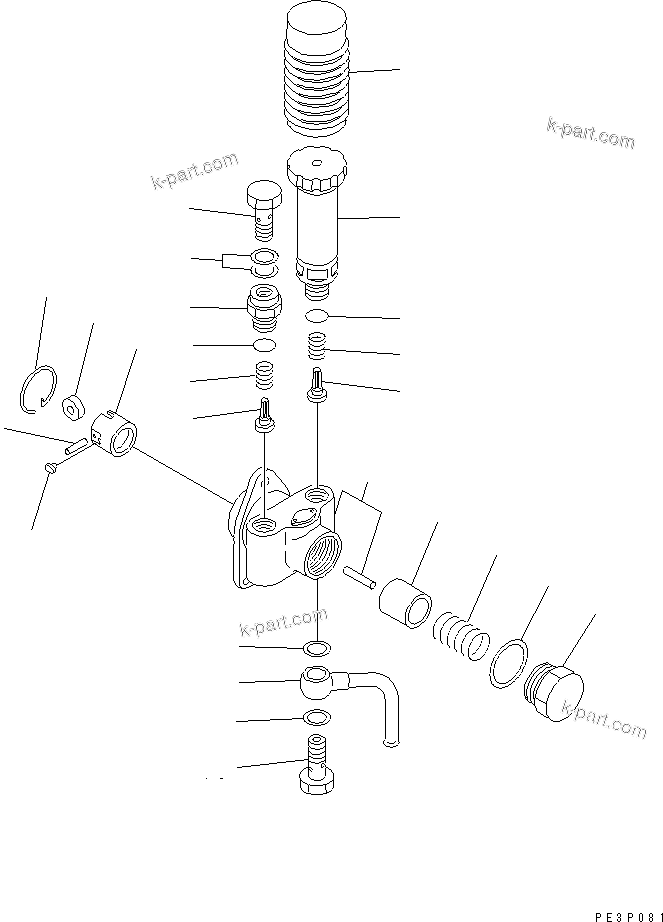 k-part.com
k-part.com
k-part.com
k-part.com
PE3P081