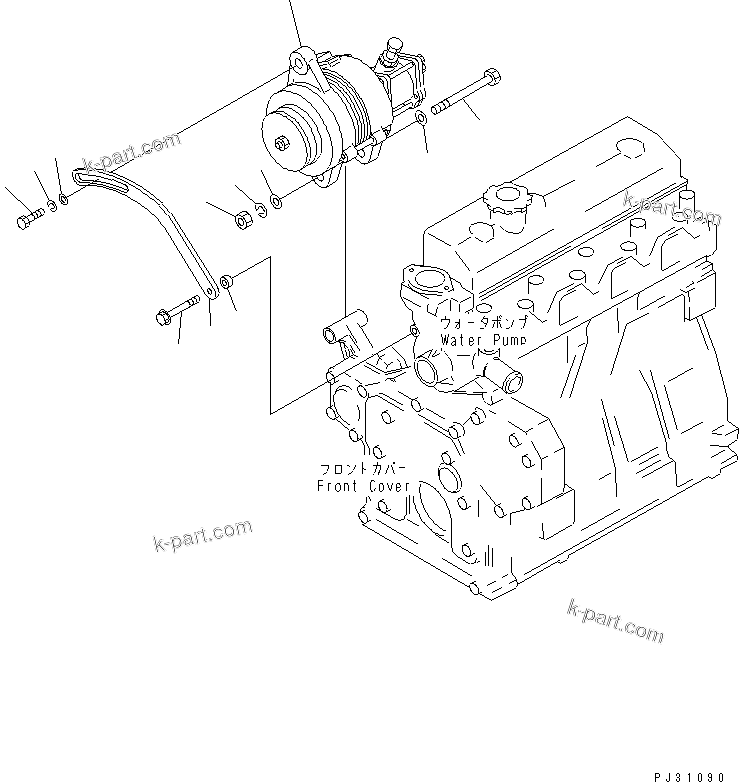 k-part.com

k-part.com

ウォータポンプ
Water Pump

フロントカバー
Front Cover

k-part.com

k-part.com

PJ31090