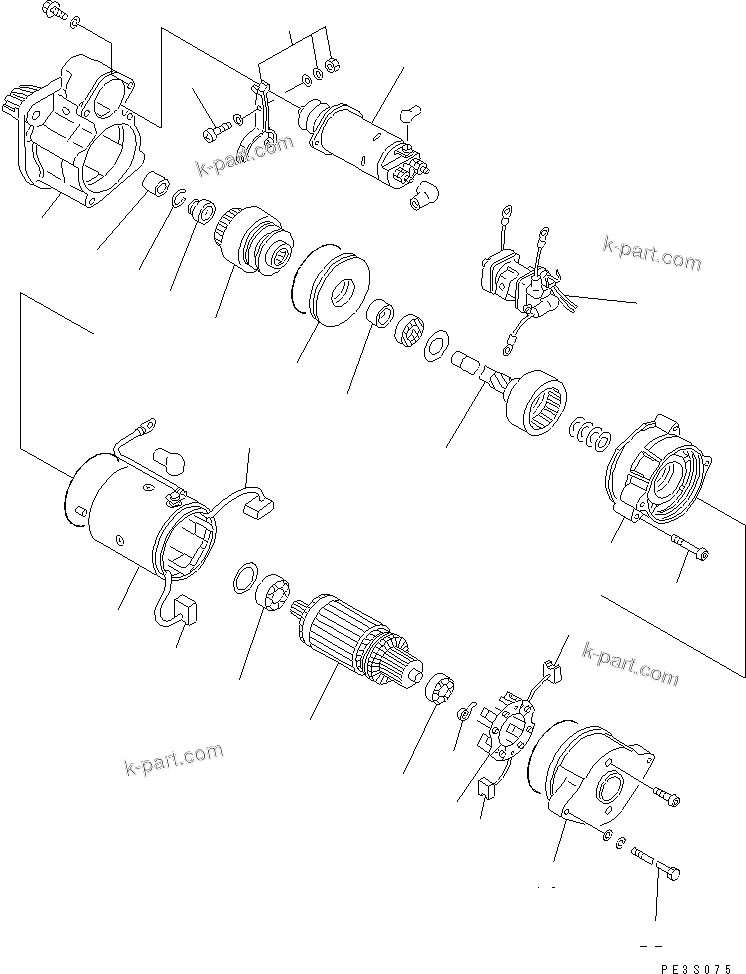 k-part.com

k-part.com

k-part.com

k-part.com

PE3S075