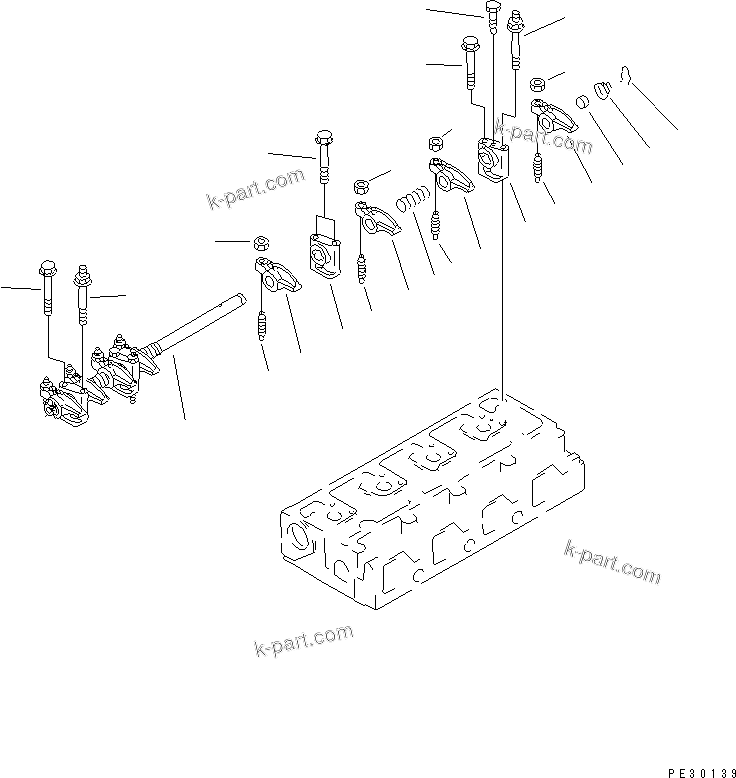 k-part.com
k-part.com
k-part.com
k-part.com
PE30139