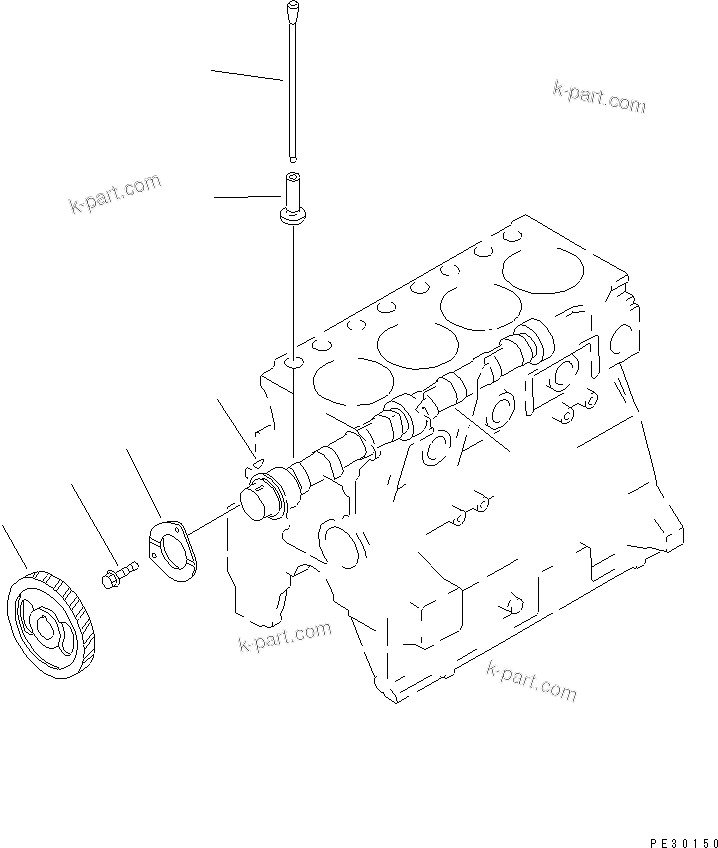 k-part.com

k-part.com

k-part.com

k-part.com

PE30150