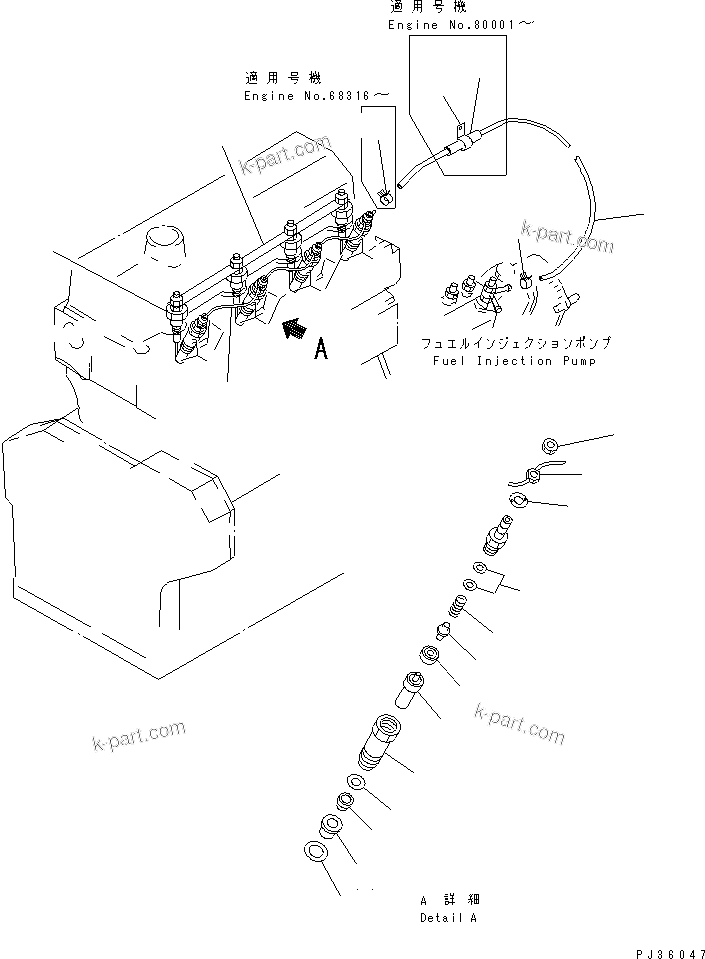 適用号機
Engine No.80001～

適用号機
Engine No.68316～

k-part.com

k-part.com

A

フュエルインジェクションポンプ
Fuel Injection Pump

k-part.com

k-part.com

A 詳細
Detail A

PJ36047