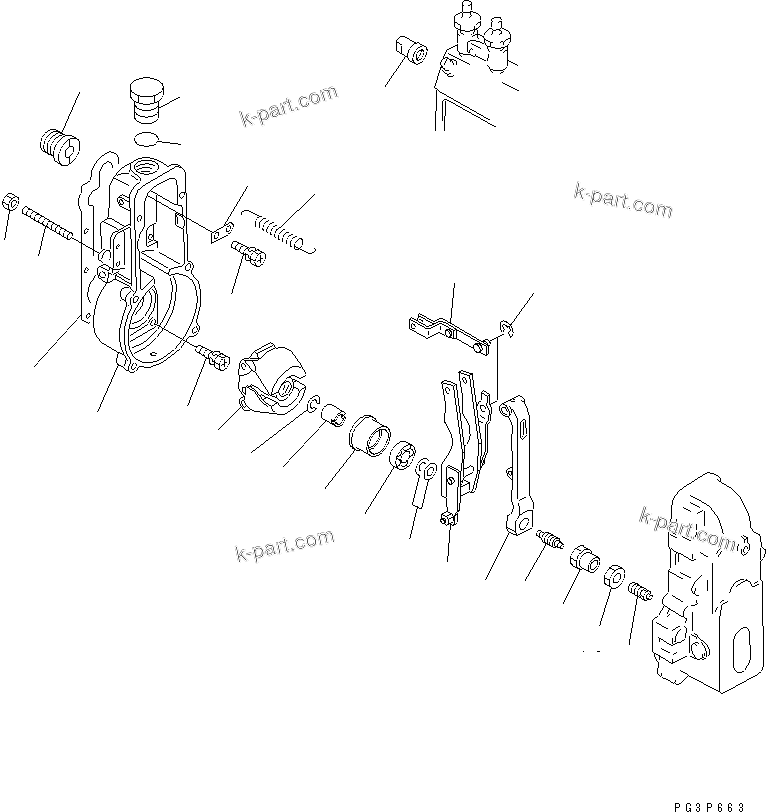 k-part.com

k-part.com

k-part.com

k-part.com

PG3P663