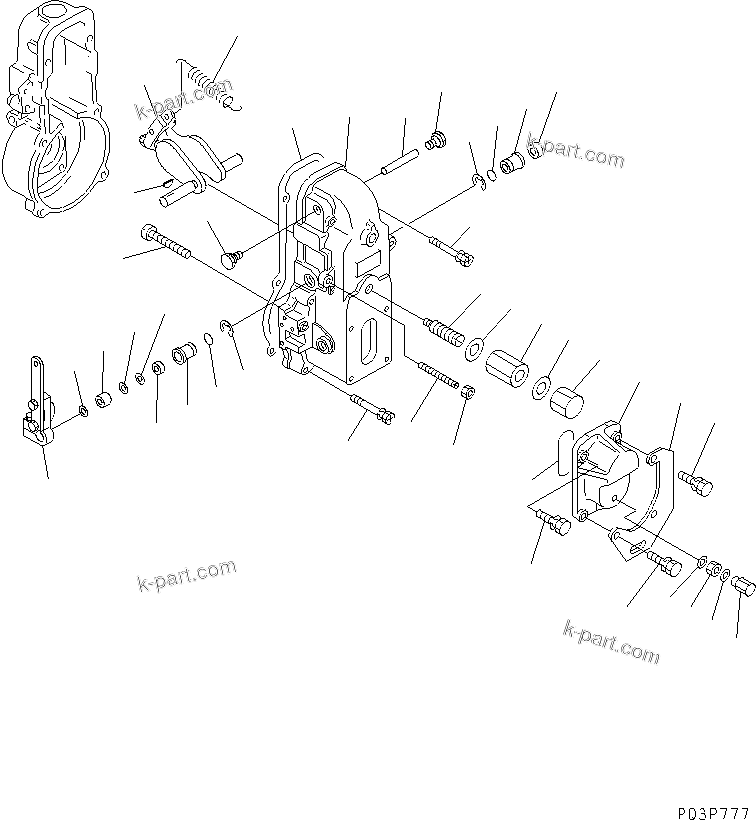 k-part.com

k-part.com

k-part.com

k-part.com

P03P777