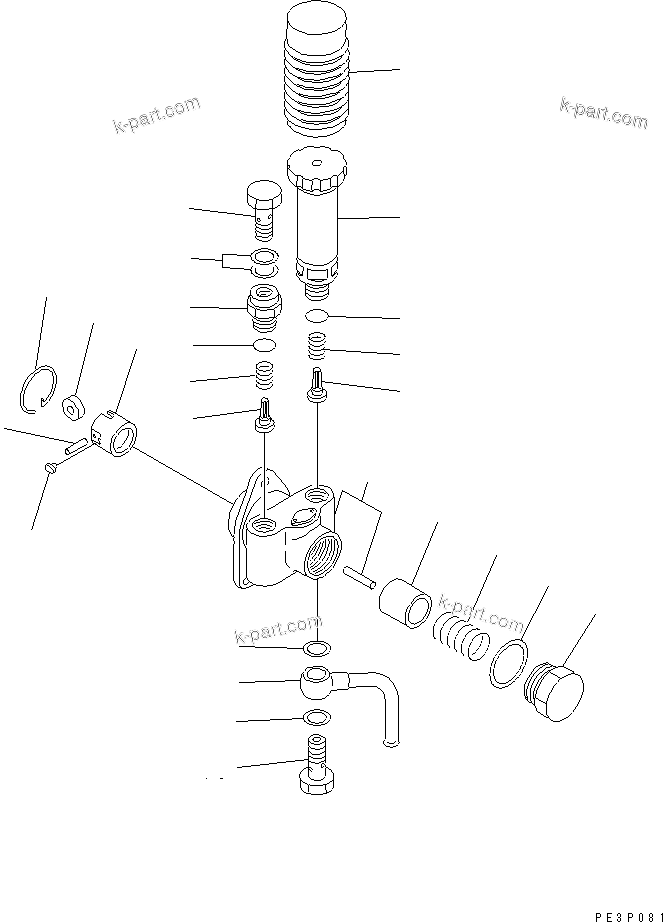 k-part.com
k-part.com
k-part.com
k-part.com
PE3P081